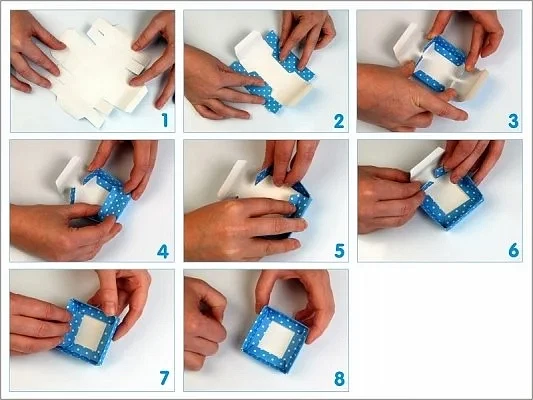 1
2
3
4
5
6
7
8